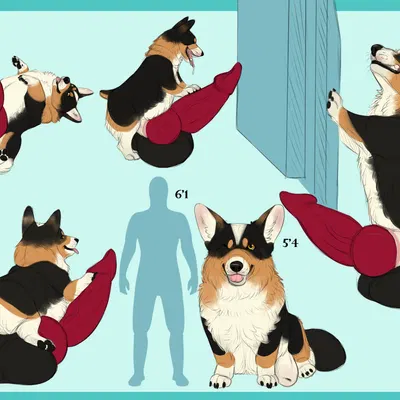 6'1

5'4