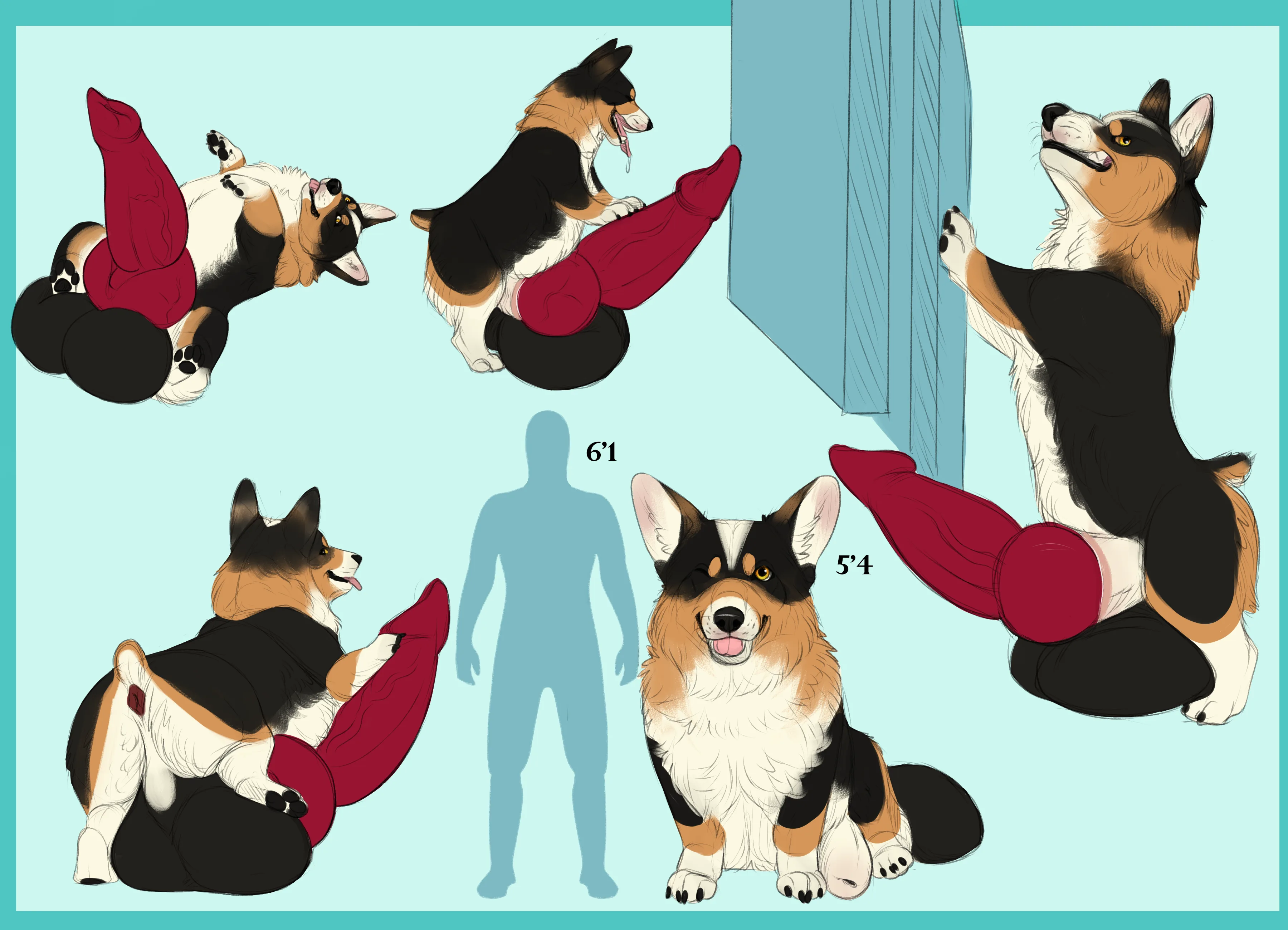 6'1

5'4