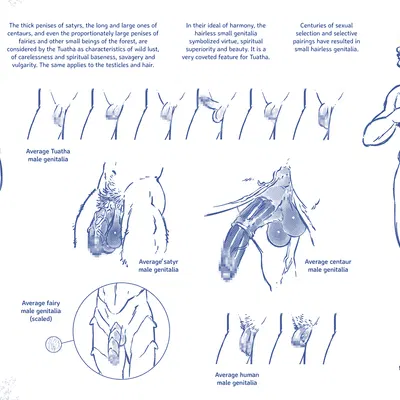 The thick penises of satyrs, the long and large ones of centaurs, and even the proportionately large penises of fairies and other small beings of the forest, are considered by the Tuatha as characteristics of wild lust, of carelessness and spiritual baseness, savagery and vulgarity. The same applies to the testicles and hair.

In their ideal of harmony, the hairless small genitalia symbolized virtue, spiritual superiority and beauty. It is a very coveted feature for Tuatha.

Centuries of sexual selection and selective pairings have resulted in small hairless genitalia.

Average Tuatha male genitalia

Average satyr male genitalia

Average centaur male genitalia

Average fairy male genitalia (scaled)

Average human male genitalia