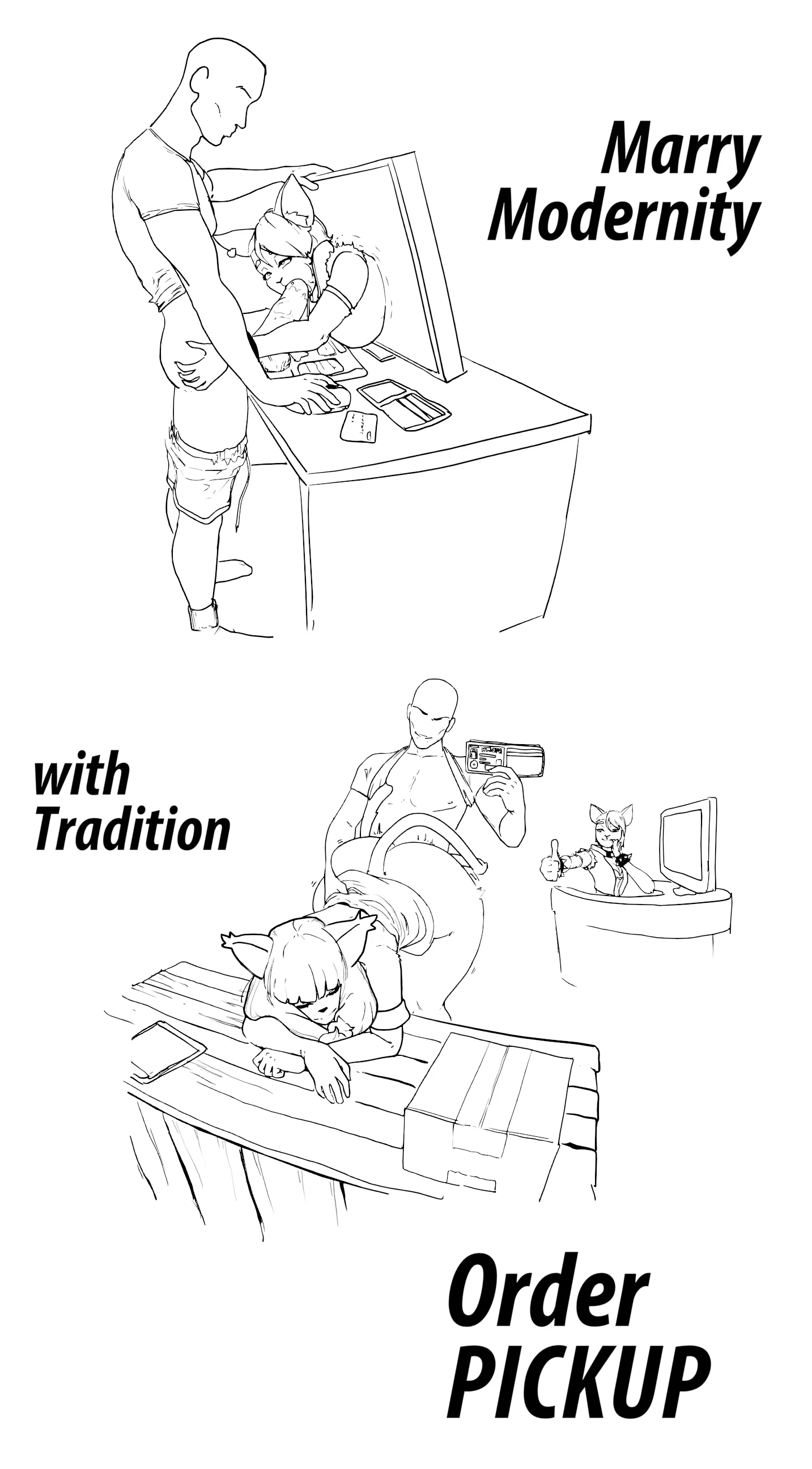 Marry Modernity

with Tradition

Order PICKUP